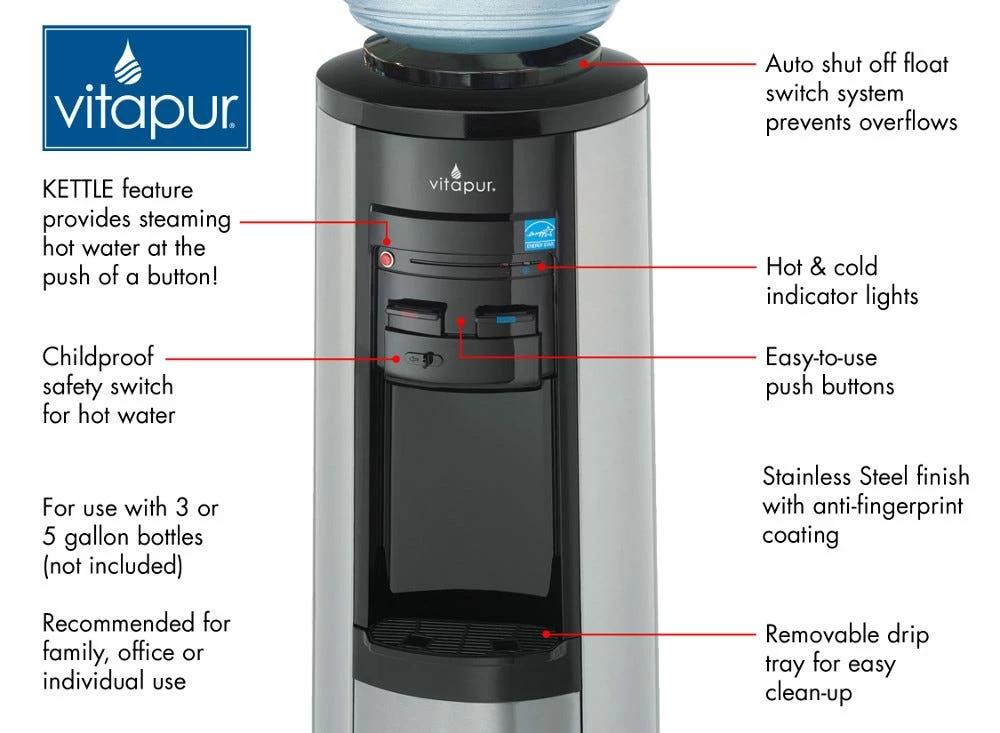 vitapur.

KETTLE feature provides steaming hot water at the push of a button!

Childproof safety switch for hot water

For use with 3 or 5 gallon bottles (not included)

Recommended for family, office or individual use

vitapur.

ENERGY STAR

Auto shut off float switch system prevents overflows

Hot & cold indicator lights

Easy-to-use push buttons

Stainless Steel finish with anti-fingerprint coating

Removable drip tray for easy clean-up