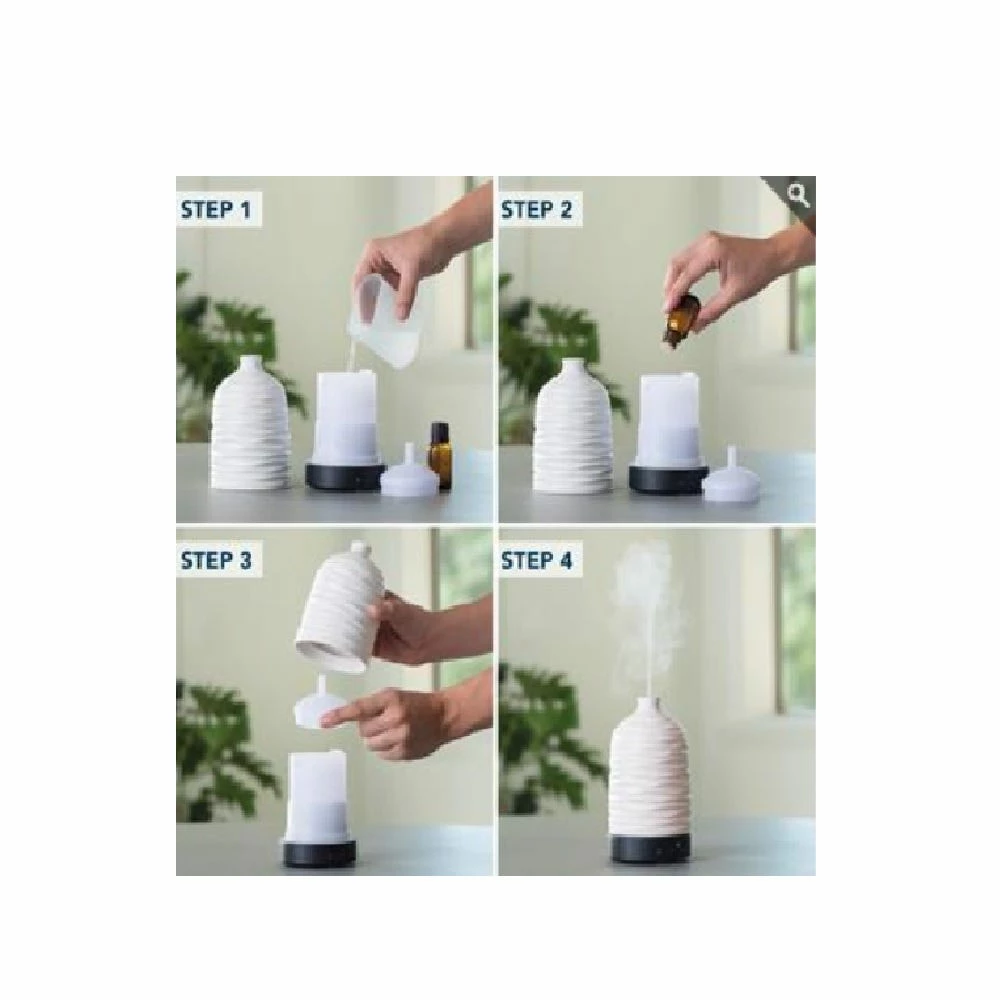 STEP 1

STEP 2

STEP 3

STEP 4